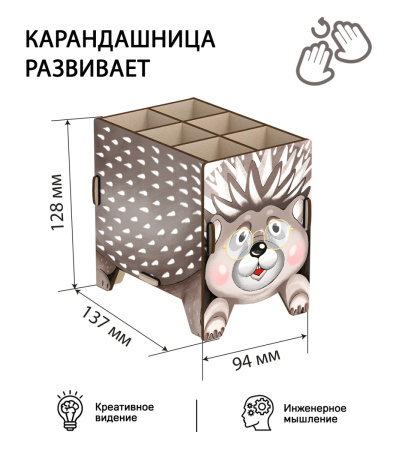 КАРАНДАШНИЦА РАЗВИВАЕТ

128 мм

137 мм

94 мм

Креативное видение

Инженерное мышление